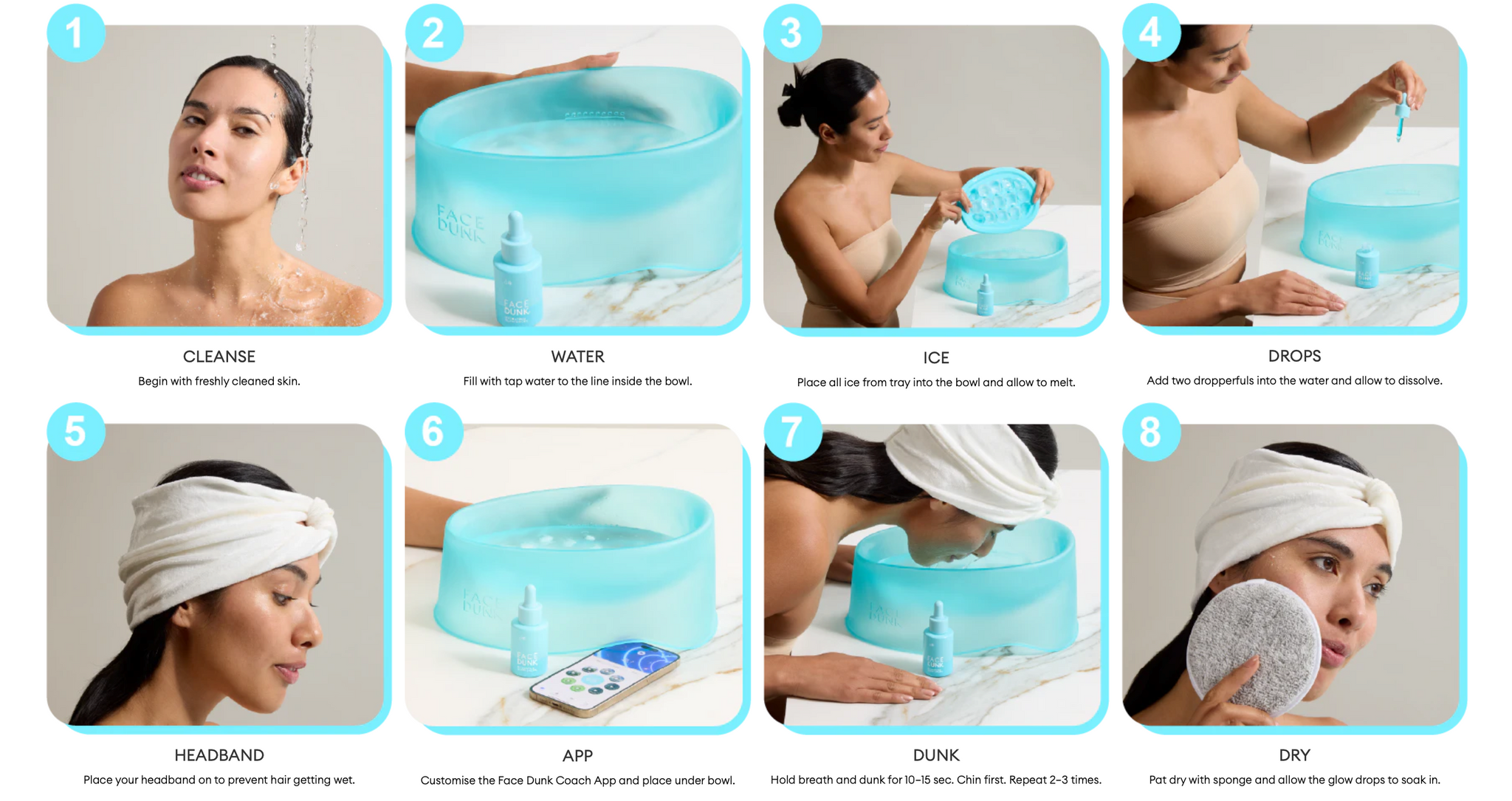 1

CLEANSE

Begin with freshly cleaned skin.

2

FACE DUNK

FACE DUNK

WATER

Fill with tap water to the line inside the bowl.

3

ICE

Place all ice from tray into the bowl and allow to melt.

4

DROPS

Add two dropperfuls into the water and allow to dissolve.

5

HEADBAND

Place your headband on to prevent hair getting wet.

6

FACE DUNK

FACE DUNK

APP

Customise the Face Dunk Coach App and place under bowl.

7

FACE DUNK

FACE DUNK

DUNK

Hold breath and dunk for 10-15 sec. Chin first. Repeat 2-3 times.

8

DRY

Pat dry with sponge and allow the glow drops to soak in.